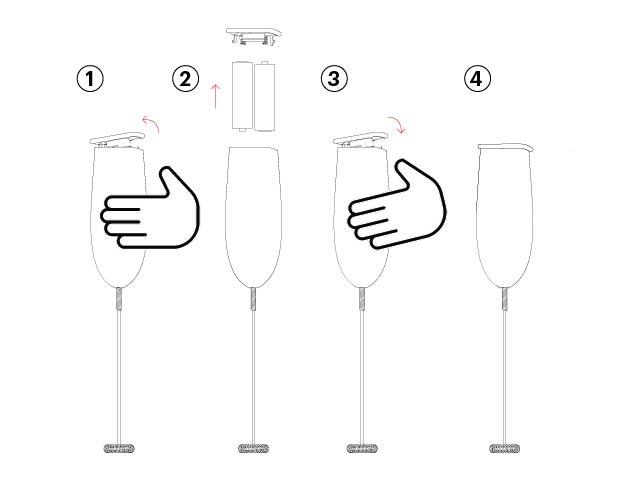 1
2
3
4