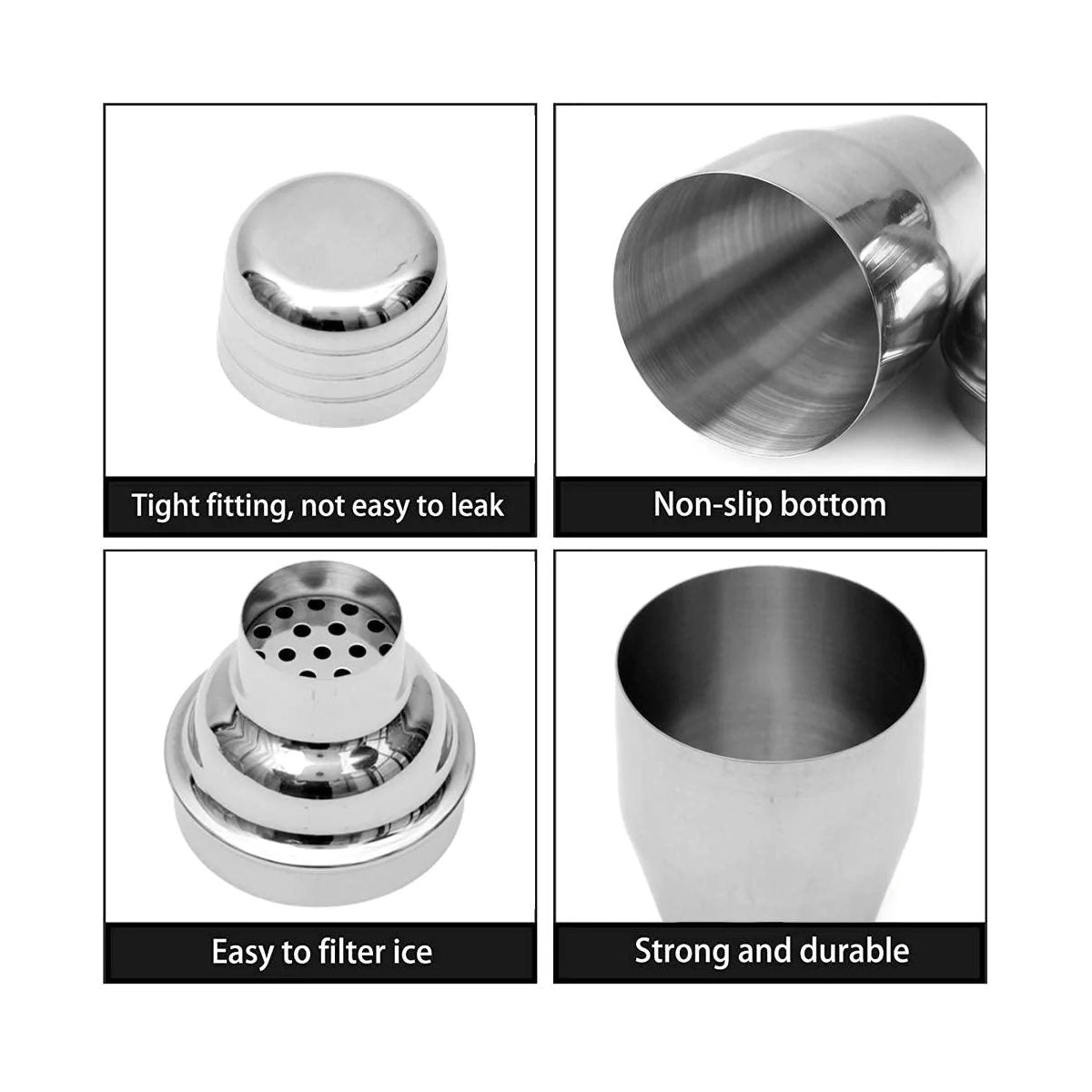 Tight fitting, not easy to leak

Non-slip bottom

Easy to filter ice

Strong and durable