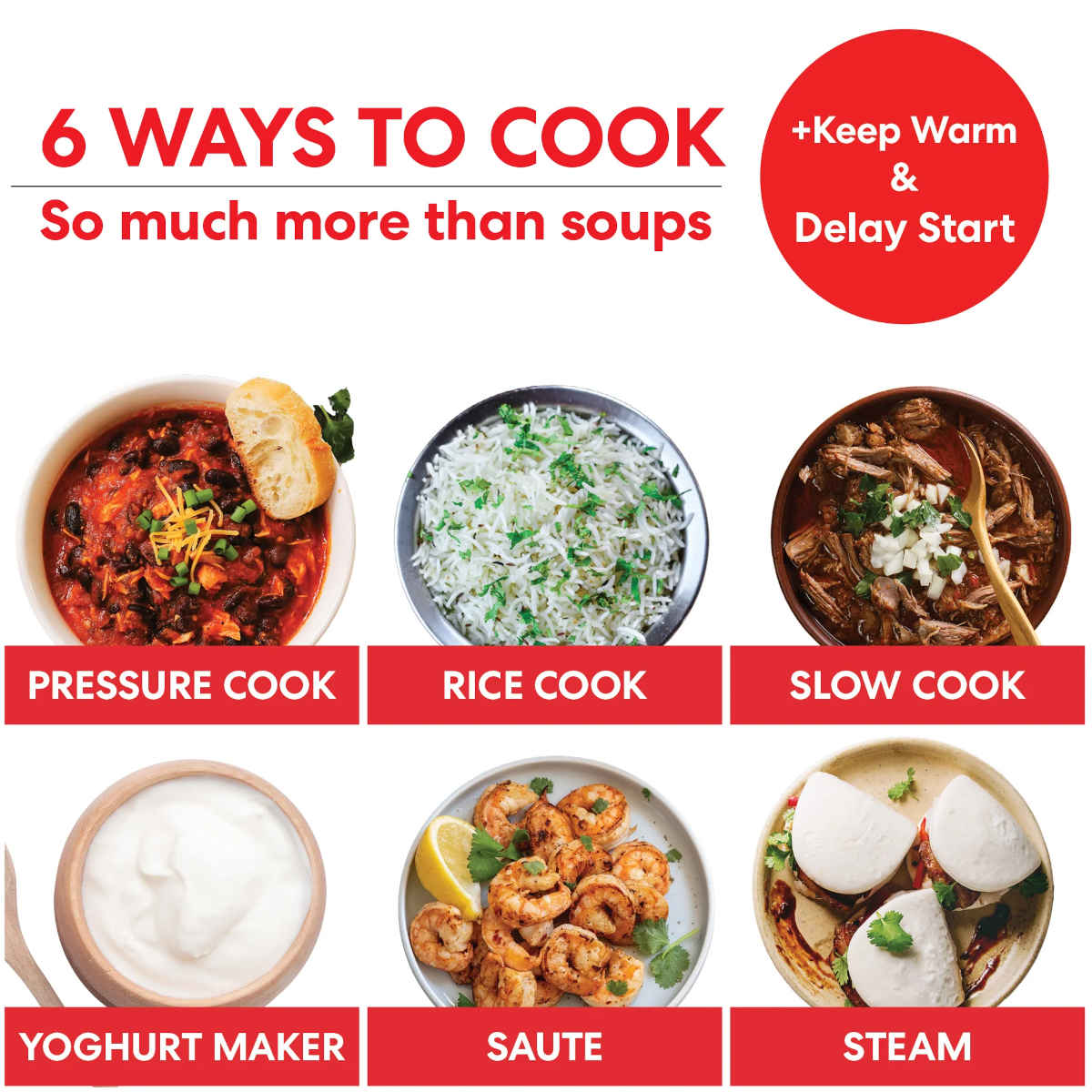 6 WAYS TO COOK

So much more than soups

+Keep Warm & Delay Start

PRESSURE COOK

RICE COOK

SLOW COOK

YOGHURT MAKER

SAUTE

STEAM